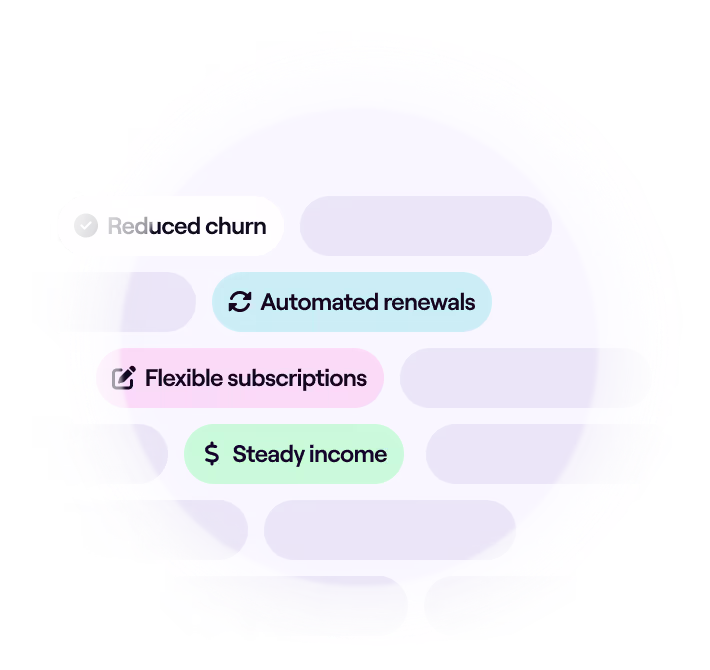 Reduced churn

Automated renewals

Flexible subscriptions

$ Steady income